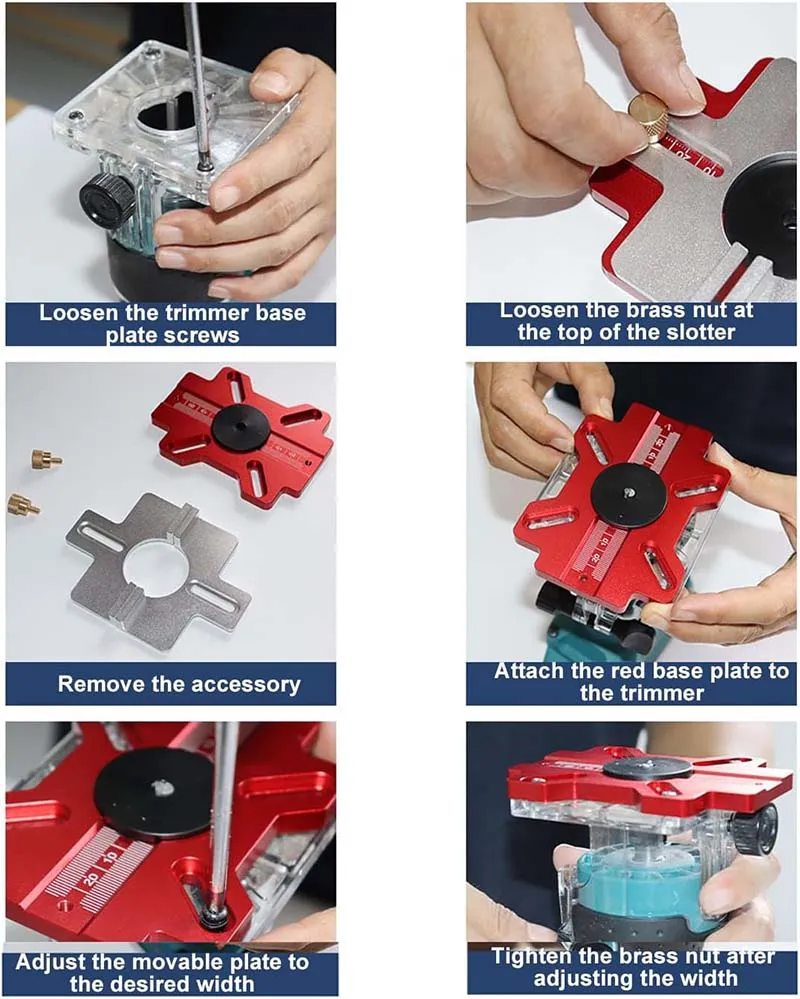 Loosen the trimmer base plate screws

Loosen the brass nut at the top of the slotter

Remove the accessory

Attach the red base plate to the trimmer

Adjust the movable plate to the desired width

Tighten the brass nut after adjusting the width