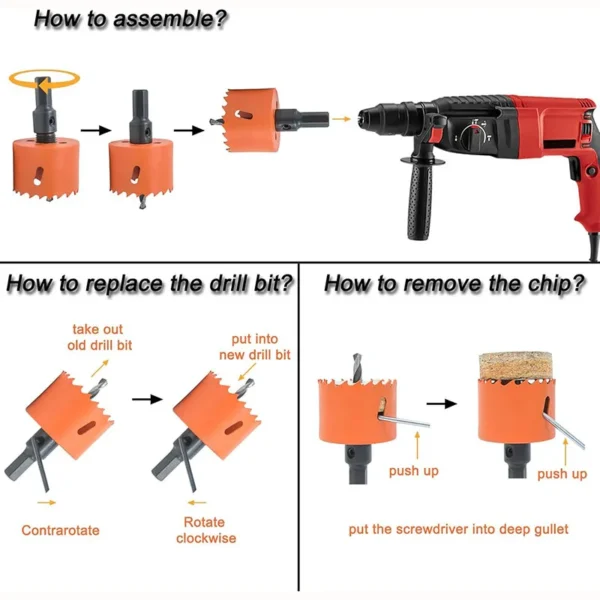 How to assemble?

How to replace the drill bit?

take out old drill bit

put into new drill bit

Contrarotate

Rotate clockwise

How to remove the chip?

push up

push up

put the screwdriver into deep gullet