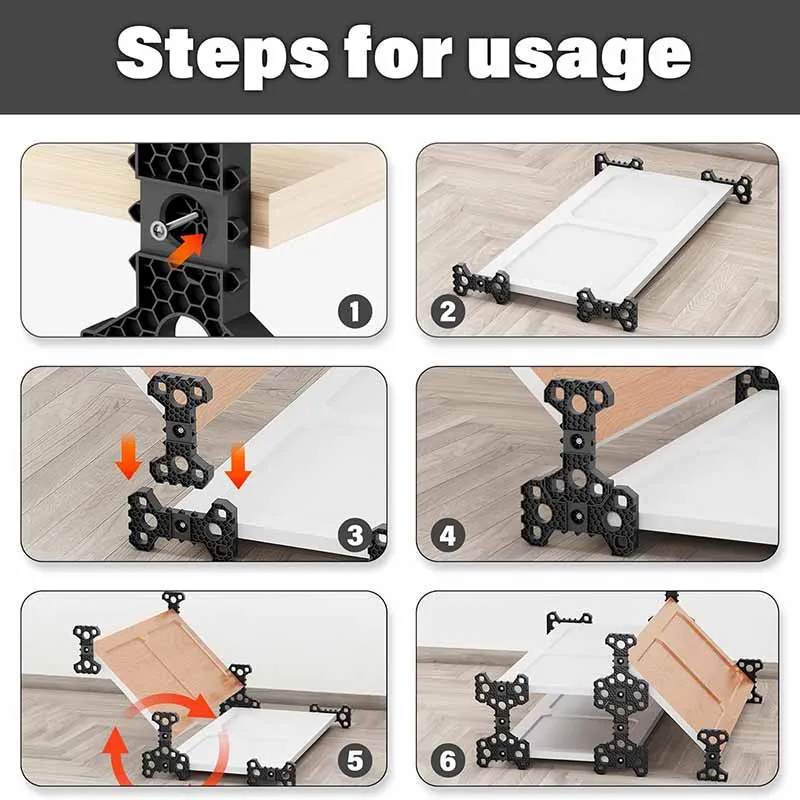 Steps for usage

1

2

3

4

5

6