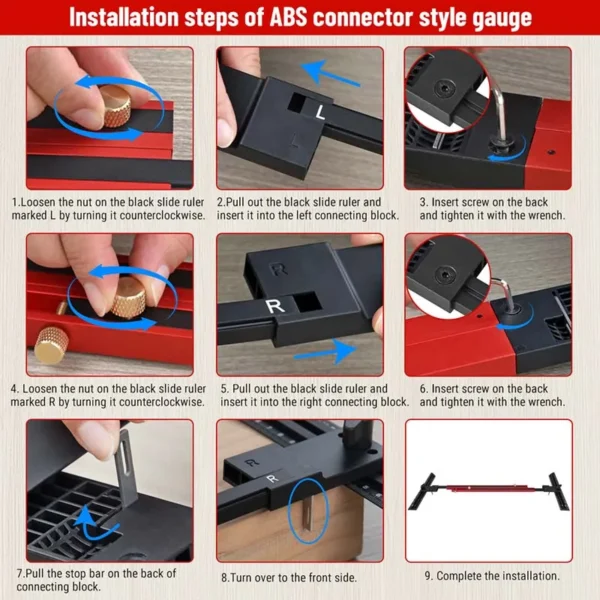 Installation steps of ABS connector style gauge

L

L

1.Loosen the nut on the black slide ruler marked L by turning it counterclockwise.

2.Pull out the black slide ruler and insert it into the left connecting block.

3. Insert screw on the back and tighten it with the wrench.

R

R

4. Loosen the nut on the black slide ruler marked R by turning it counterclockwise.

5. Pull out the black slide ruler and insert it into the right connecting block.

6. Insert screw on the back and tighten it with the wrench.

R

R

7.Pull the stop bar on the back of connecting block.

8.Turn over to the front side.

9. Complete the installation.